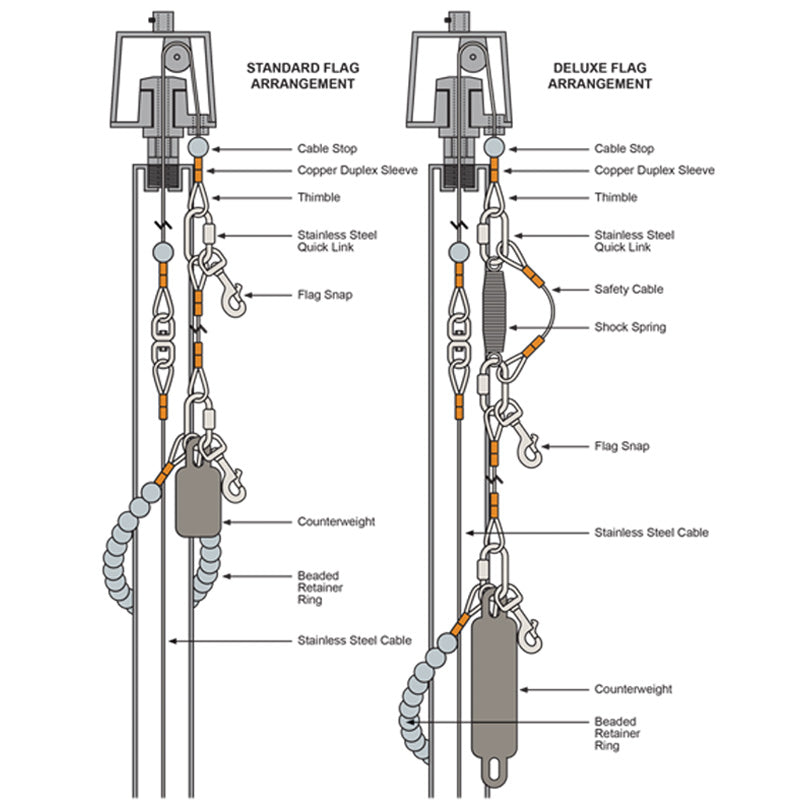 STANDARD FLAG ARRANGEMENT

Cable Stop
Copper Duplex Sleeve
Thimble
Stainless Steel Quick Link
Flag Snap
Counterweight
Beaded Retainer Ring
Stainless Steel Cable

DELUXE FLAG ARRANGEMENT

Cable Stop
Copper Duplex Sleeve
Thimble
Stainless Steel Quick Link
Safety Cable
Shock Spring
Flag Snap
Stainless Steel Cable
Counterweight
Beaded Retainer Ring